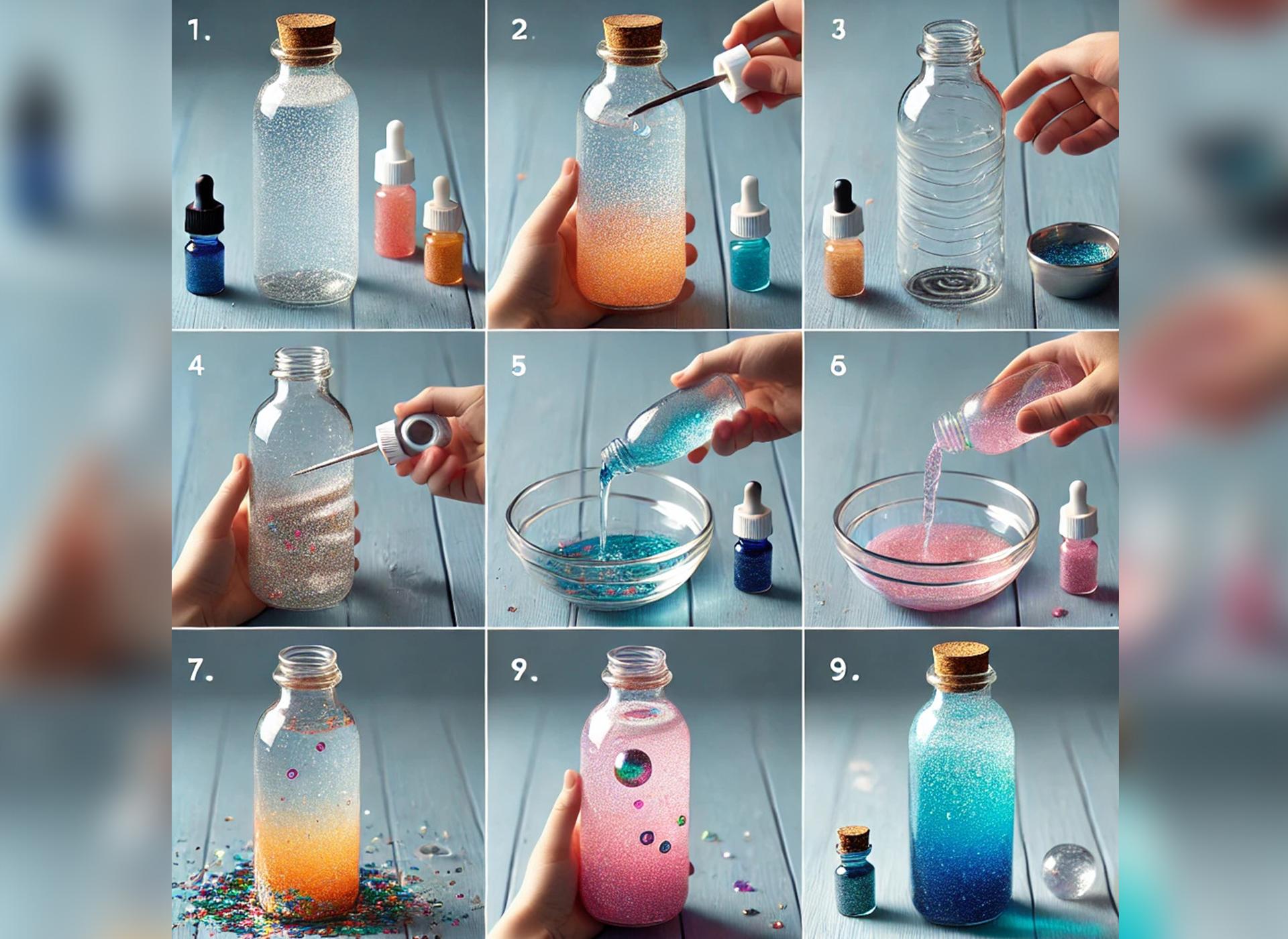 1.

2.

3

4

5

6

7.

9.

9.